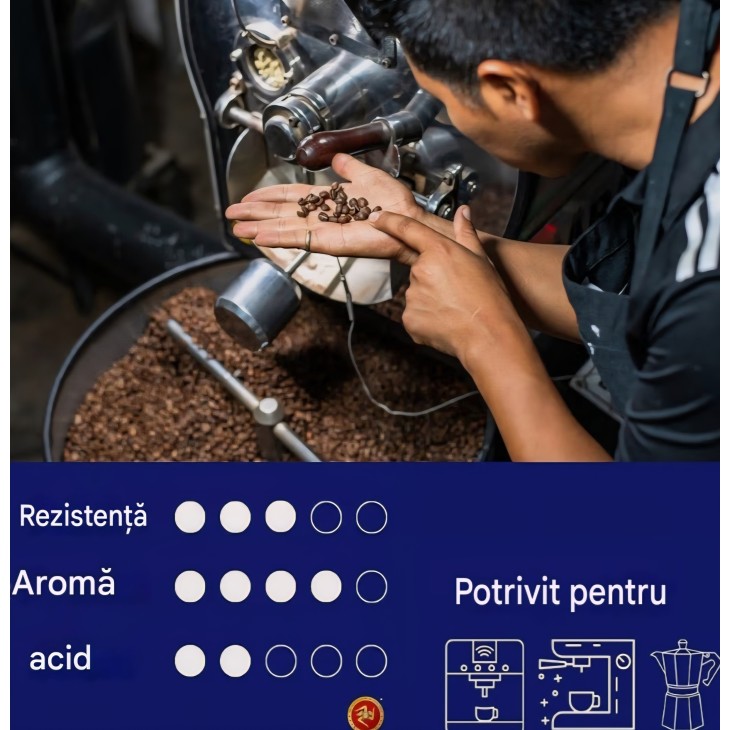 Rezistență

Aromă

acid

Potrivit pentru